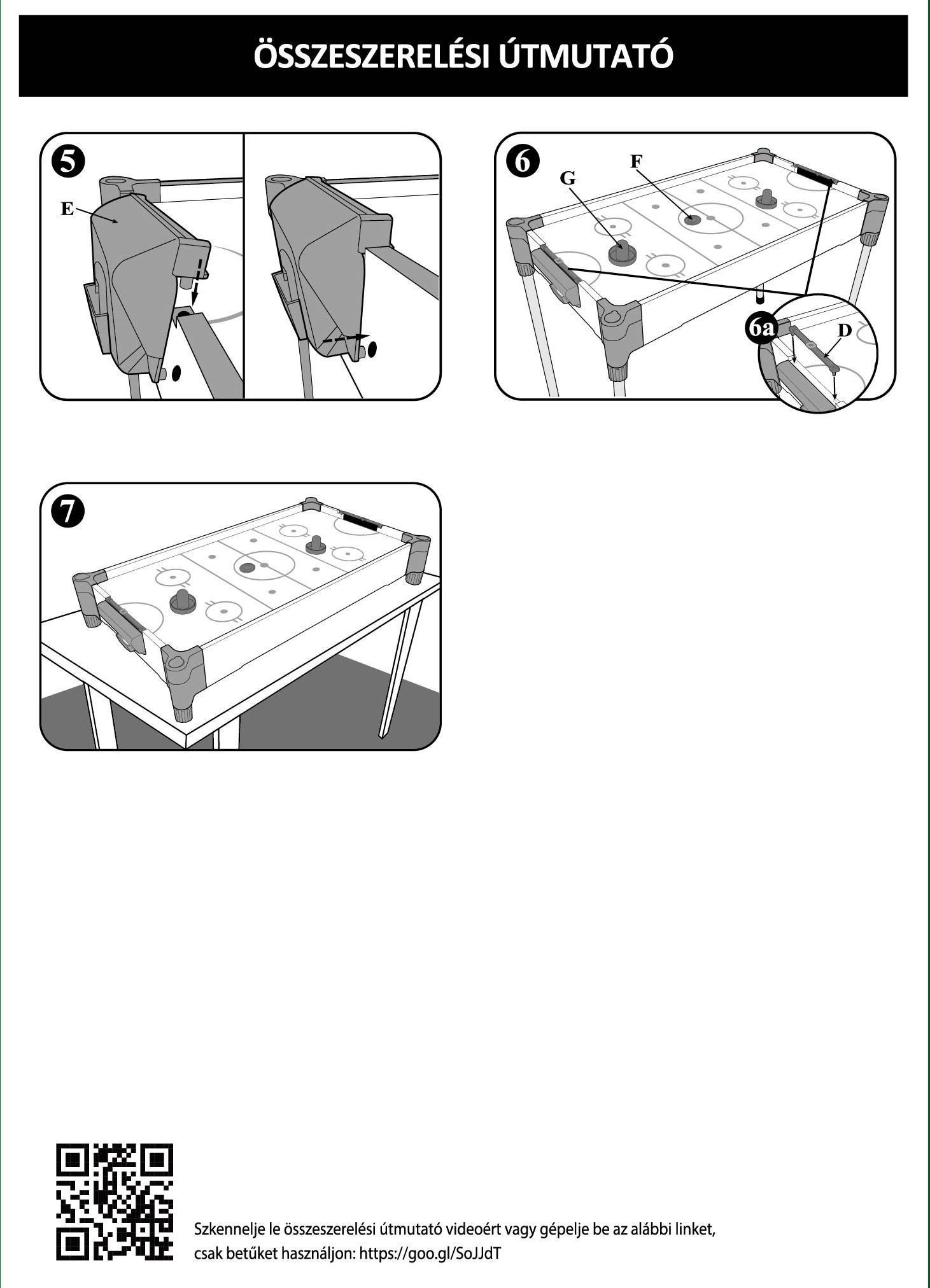 ÖSSZESZERELÉSI ÚTMUTATÓ

5

E

6

G

F

6a

D

7

Szkennelje le összeszerelési útmutató videoért vagy gépelje be az alábbi linket, csak betűket használjon: https://goo.gl/SoJJdT