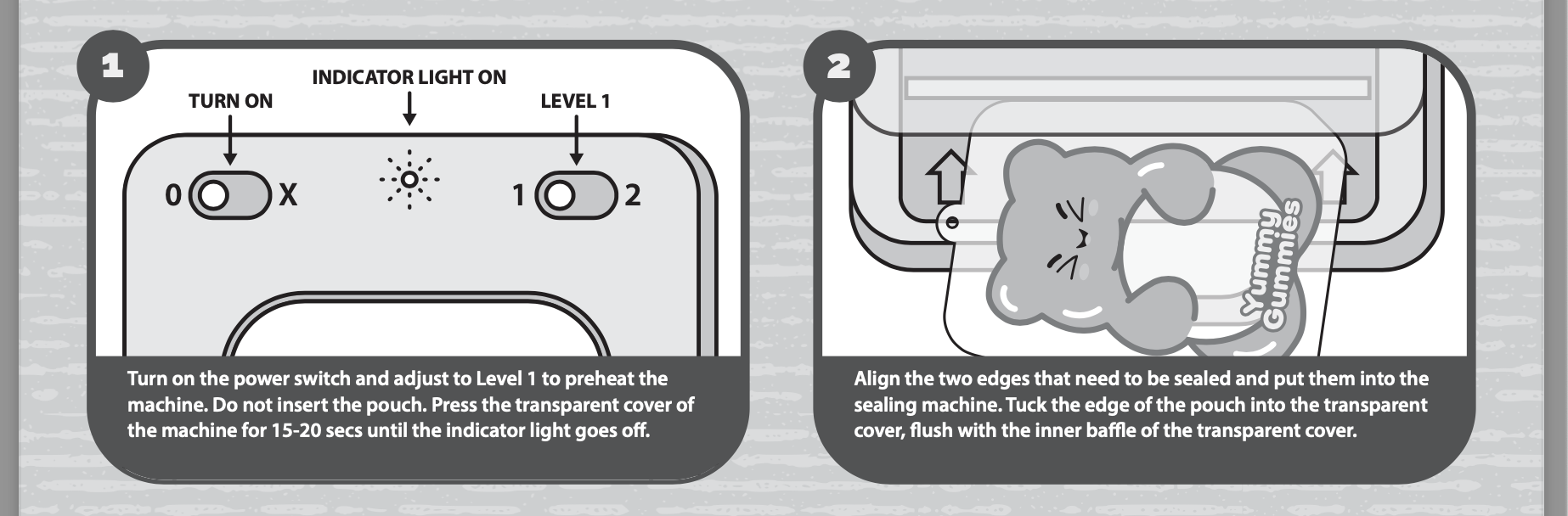 1

INDICATOR LIGHT ON

TURN ON

LEVEL 1

0

X

1

2

Turn on the power switch and adjust to Level 1 to preheat the machine. Do not insert the pouch. Press the transparent cover of the machine for 15-20 secs until the indicator light goes off.

2

Yummy Gummies

Align the two edges that need to be sealed and put them into the sealing machine. Tuck the edge of the pouch into the transparent cover, flush with the inner baffle of the transparent cover.