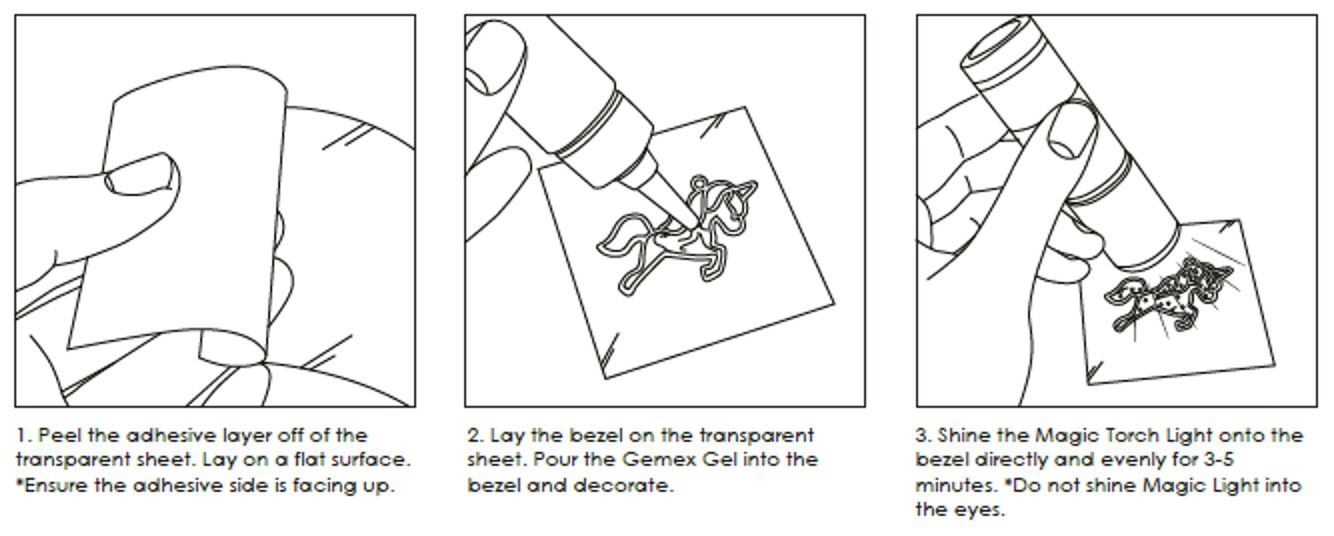 1. Peel the adhesive layer off of the transparent sheet. Lay on a flat surface. *Ensure the adhesive side is facing up.

2. Lay the bezel on the transparent sheet. Pour the Gemex Gel into the bezel and decorate.

3. Shine the Magic Torch Light onto the bezel directly and evenly for 3-5 minutes. *Do not shine Magic Light into the eyes.