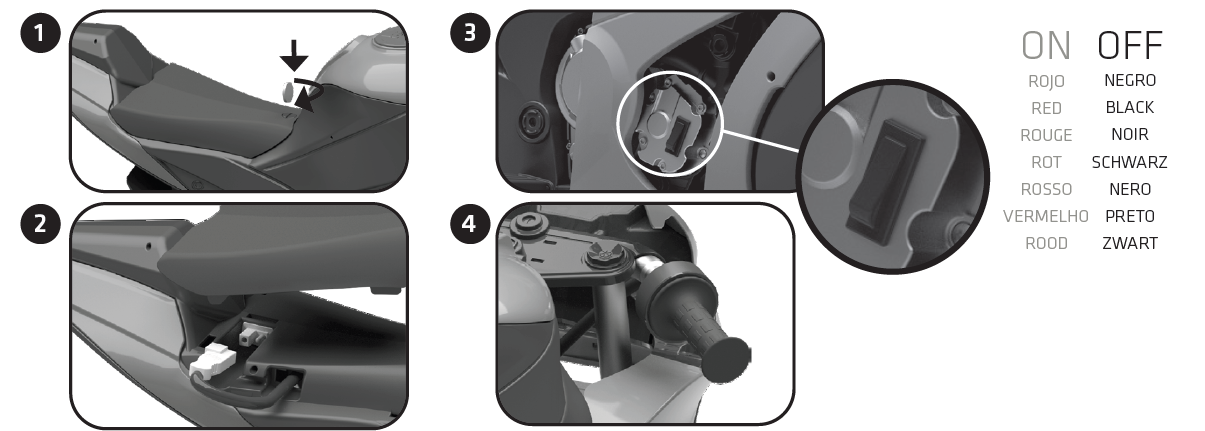 1

2

3

4

| ON | OFF |
|---|---|
| ROJO | NEGRO |
| RED | BLACK |
| ROUGE | NOIR |
| ROT | SCHWARZ |
| ROSSO | NERO |
| VERMELHO | PRETO |
| ROOD | ZWART |