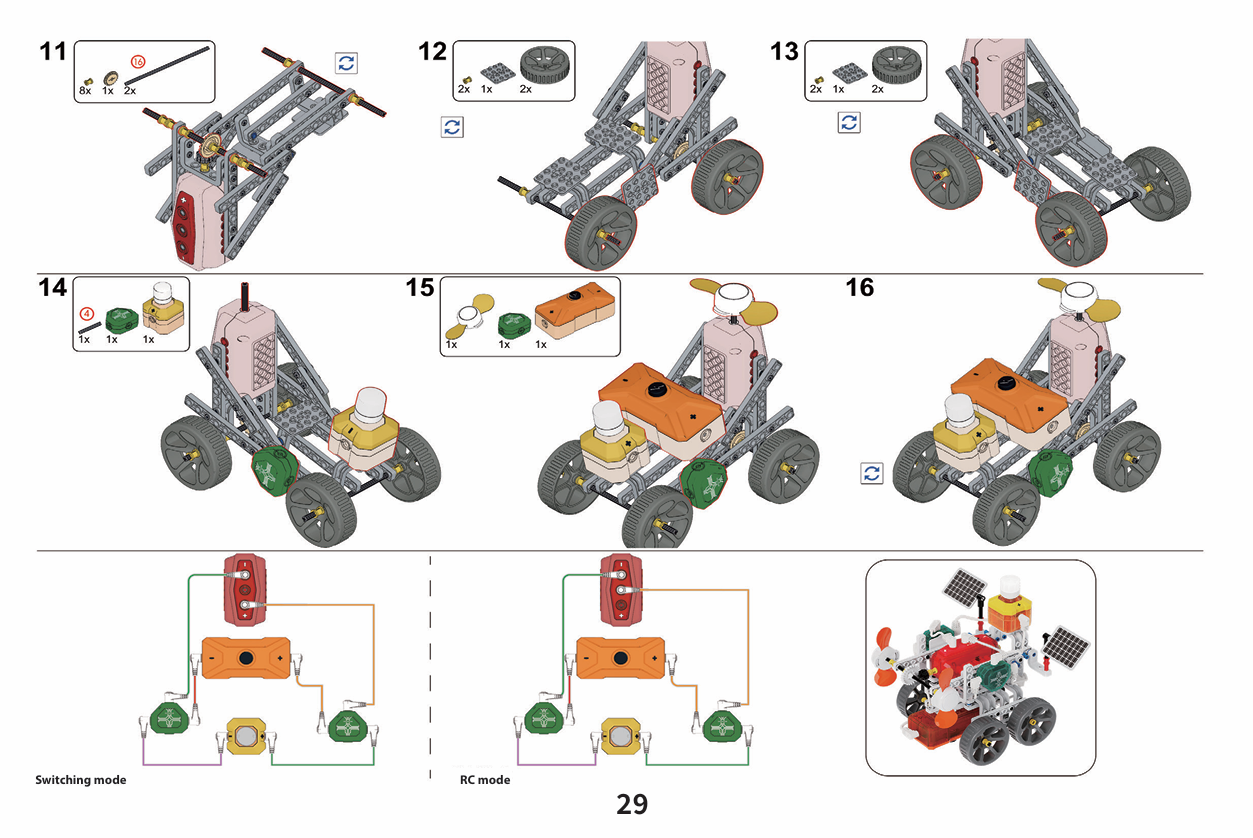 11

16

8x 1x 2x

12

2x 1x 2x

13

2x 1x 2x

14

4

1x 1x 1x

15

1x 1x 1x

16

Switching mode

RC mode

29