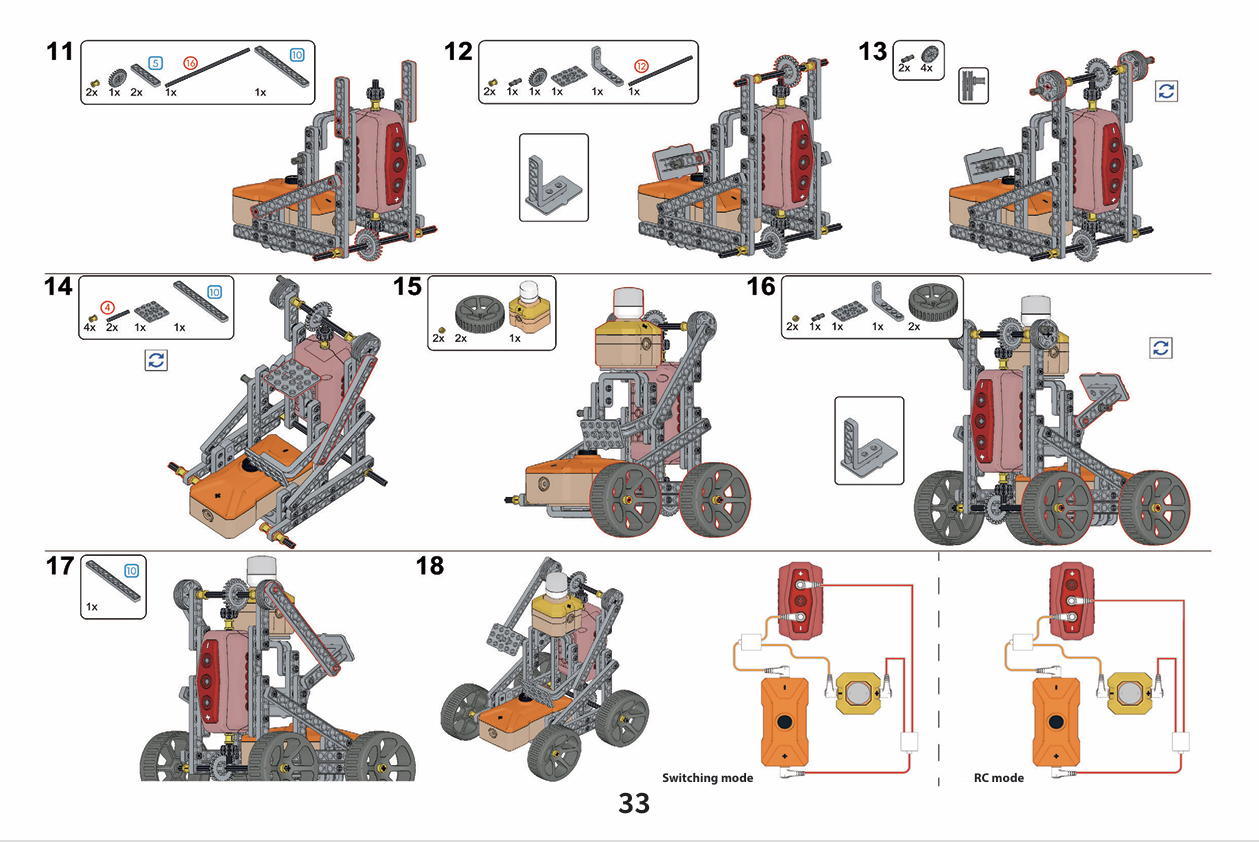 11
5 16 10
2x 1x 2x 1x 1x

12
12
2x 1x 1x 1x 1x 1x

13
2x 4x

14
4 10
4x 2x 1x 1x

15
2x 2x 1x

16
2x 1x 1x 1x 2x

17
10
1x

18

Switching mode

RC mode

33