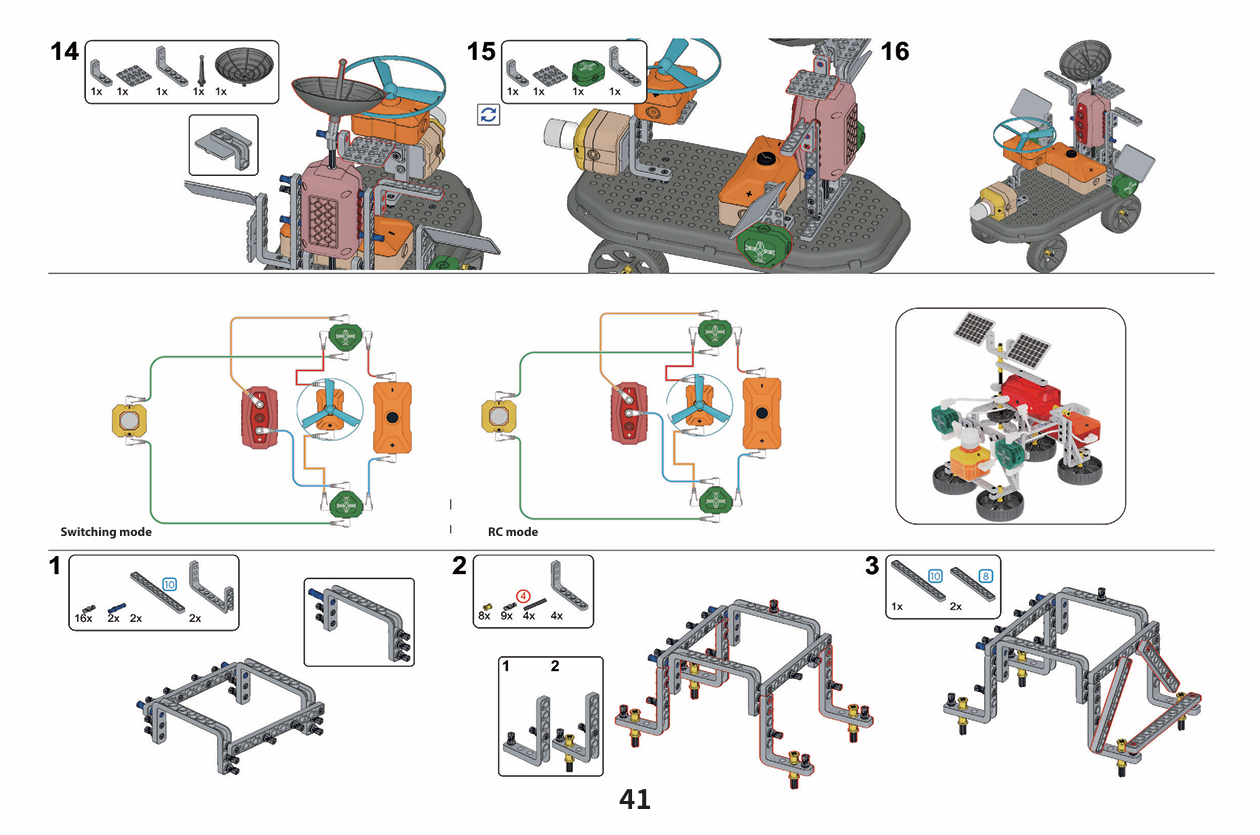 14
1x 1x 1x 1x 1x

15
1x 1x 1x 1x

16

Switching mode

RC mode

1
10
16x 2x 2x 2x

2
4
8x 9x 4x 4x

1 2

3
10 8
1x 2x

41