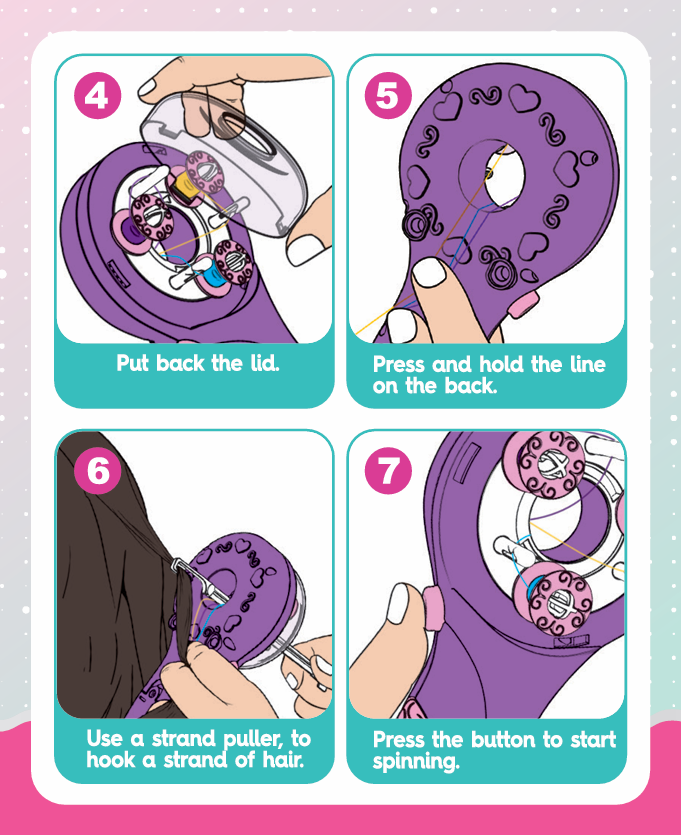 4

Put back the lid.

5

Press and hold the line on the back.

6

Use a strand puller, to hook a strand of hair.

7

Press the button to start spinning.