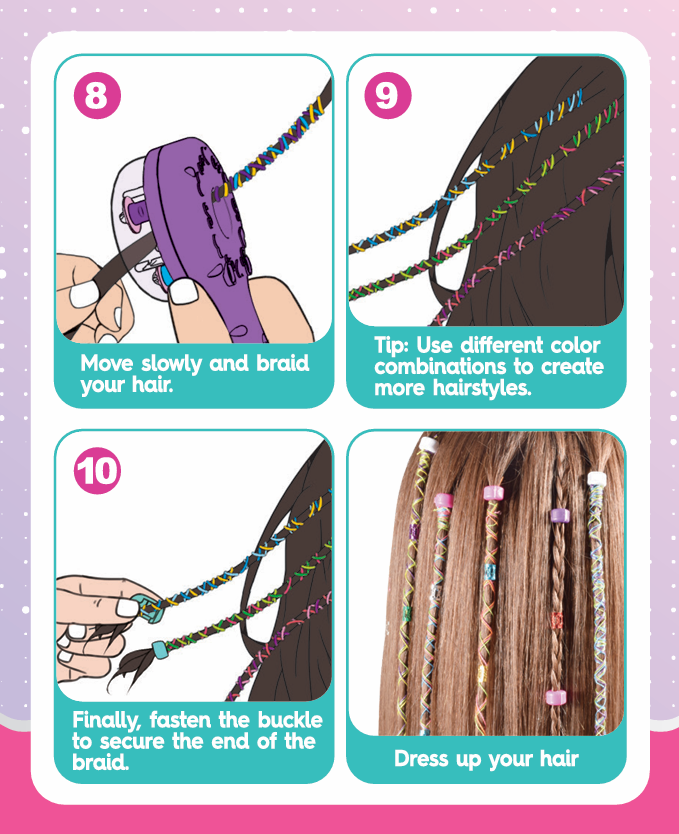 8

Move slowly and braid your hair.

9

Tip: Use different color combinations to create more hairstyles.

10

Finally, fasten the buckle to secure the end of the braid.

Dress up your hair