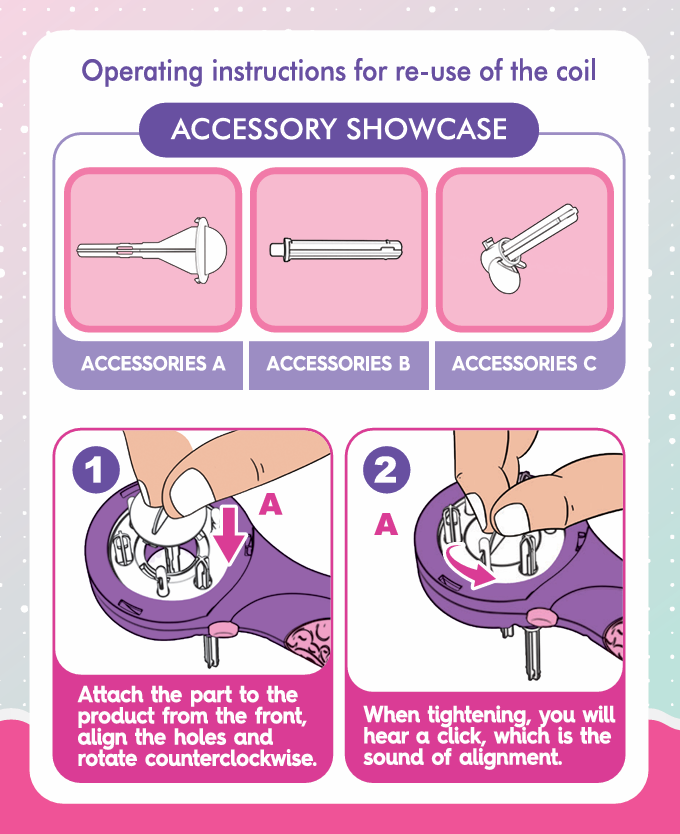 Operating instructions for re-use of the coil

ACCESSORY SHOWCASE

ACCESSORIES A

ACCESSORIES B

ACCESSORIES C

1

A

Attach the part to the product from the front, align the holes and rotate counterclockwise.

2

A

When tightening, you will hear a click, which is the sound of alignment.