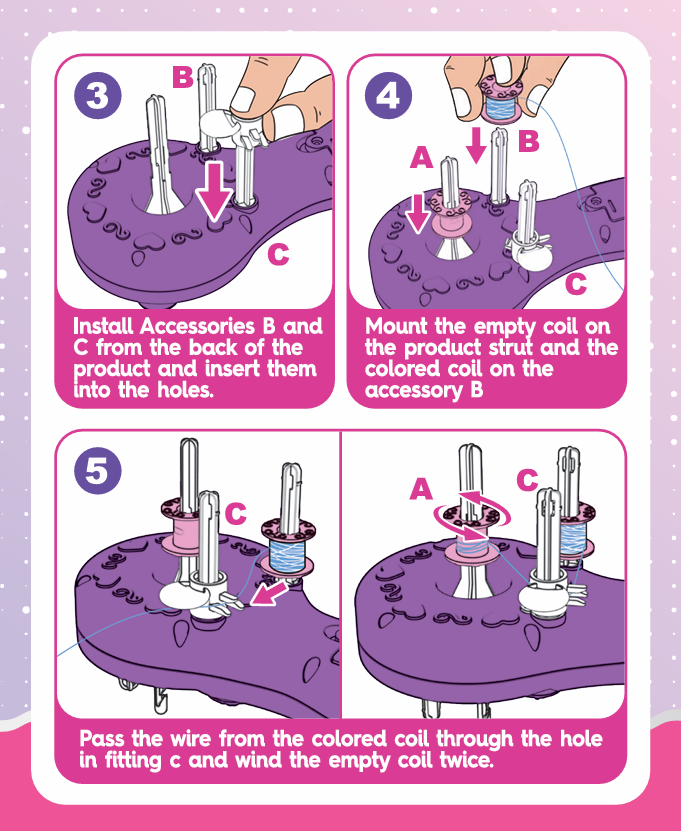 3

B

C

Install Accessories B and C from the back of the product and insert them into the holes.

4

A

B

C

Mount the empty coil on the product strut and the colored coil on the accessory B

5

C

A

C

Pass the wire from the colored coil through the hole in fitting c and wind the empty coil twice.