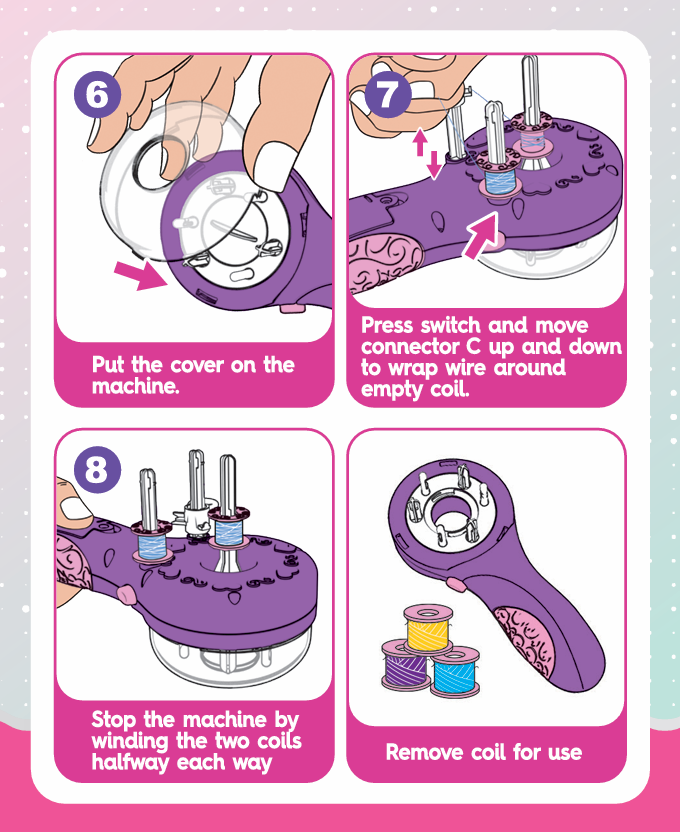 6

Put the cover on the machine.

7

Press switch and move connector C up and down to wrap wire around empty coil.

8

Stop the machine by winding the two coils halfway each way

Remove coil for use