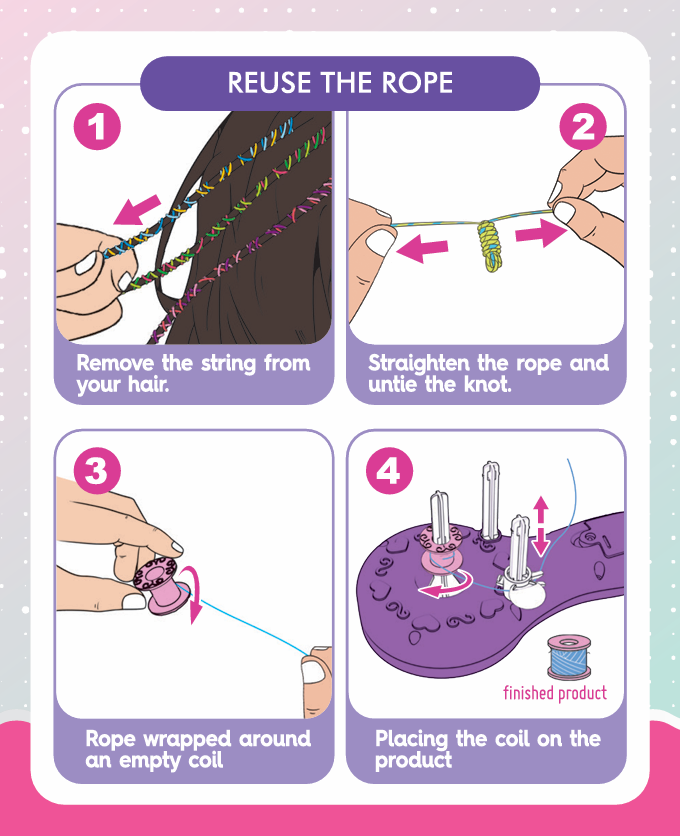 REUSE THE ROPE

1

Remove the string from your hair.

2

Straighten the rope and untie the knot.

3

Rope wrapped around an empty coil

4

finished product

Placing the coil on the product