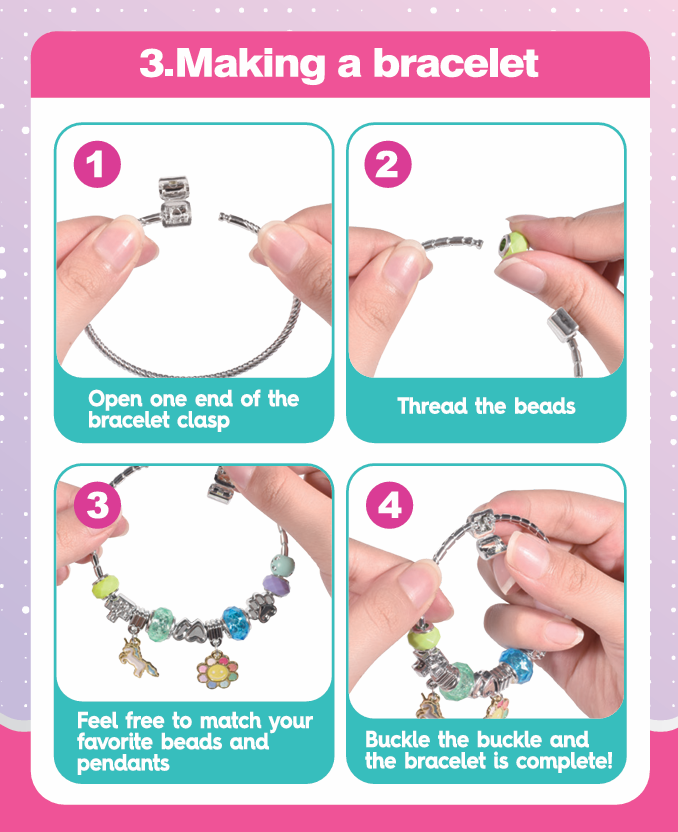 3.Making a bracelet

1

Open one end of the bracelet clasp

2

Thread the beads

3

Feel free to match your favorite beads and pendants

4

Buckle the buckle and the bracelet is complete!