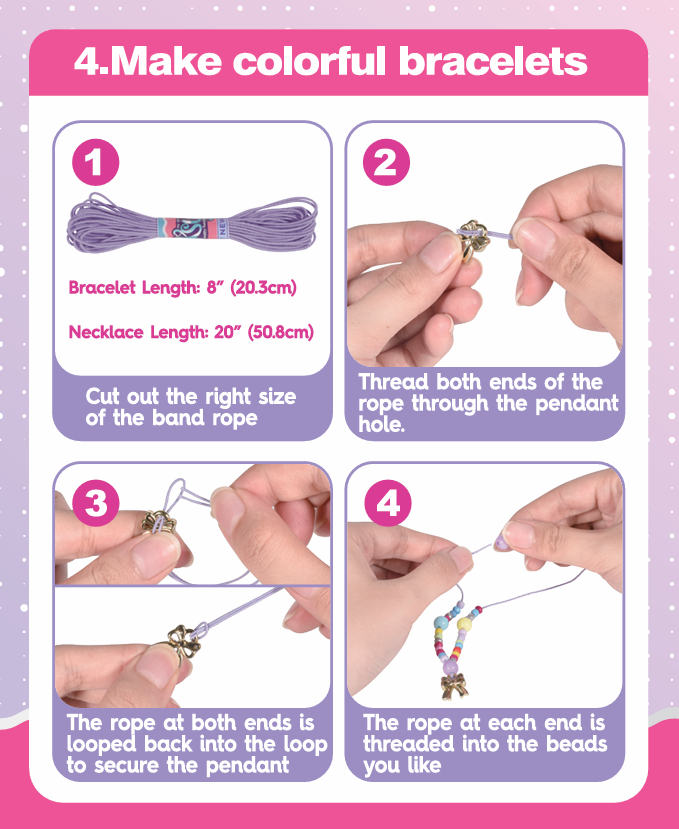 4.Make colorful bracelets

1

NEW

Bracelet Length: 8" (20.3cm)

Necklace Length: 20" (50.8cm)

Cut out the right size of the band rope

2

Thread both ends of the rope through the pendant hole.

3

The rope at both ends is looped back into the loop to secure the pendant

4

The rope at each end is threaded into the beads you like