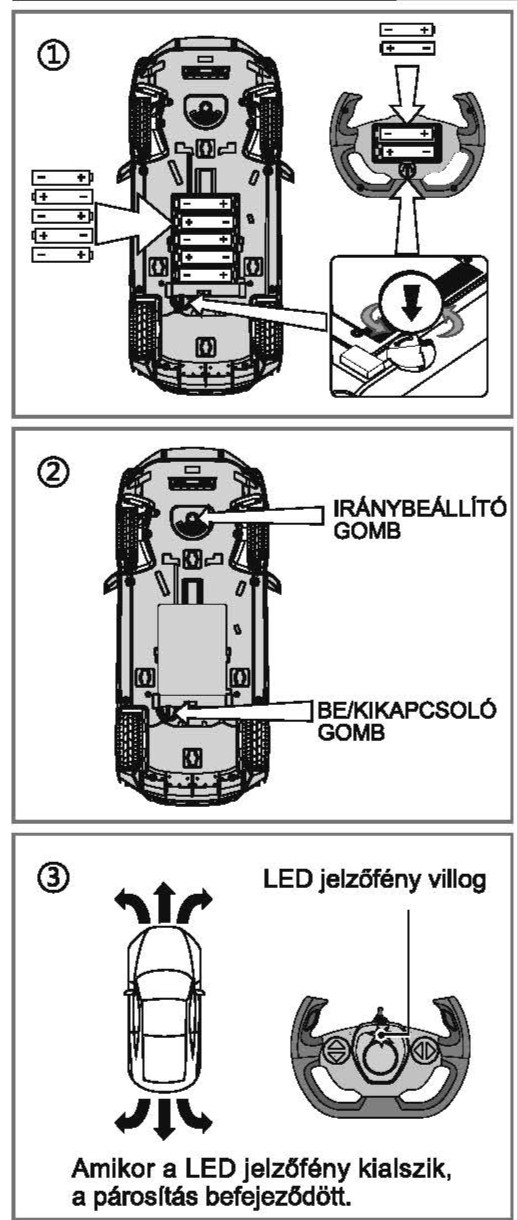 ①

②

IRÁNYBEÁLLÍTÓ GOMB

BE/KIKAPCSOLÓ GOMB

③

LED jelzőfény villog

Amikor a LED jelzőfény kialszik, a párosítás befejeződött.