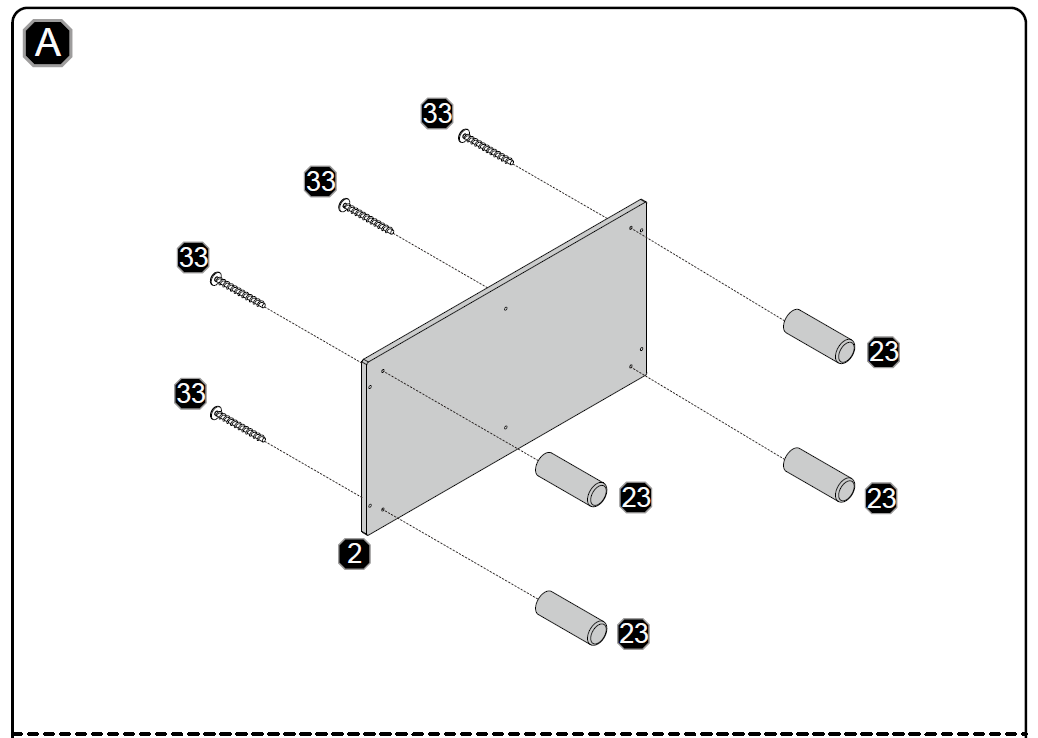 A

33

33

33

33

23

23

23

2

23