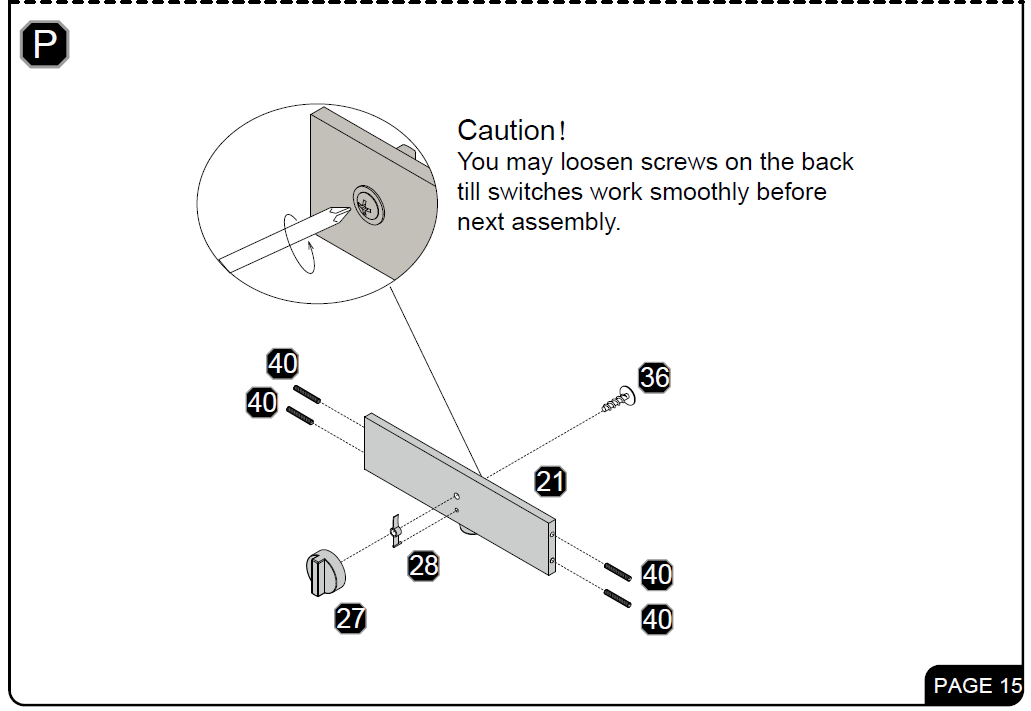 P

Caution!
You may loosen screws on the back till switches work smoothly before next assembly.

40
40
36
21
28
27
40
40

PAGE 15