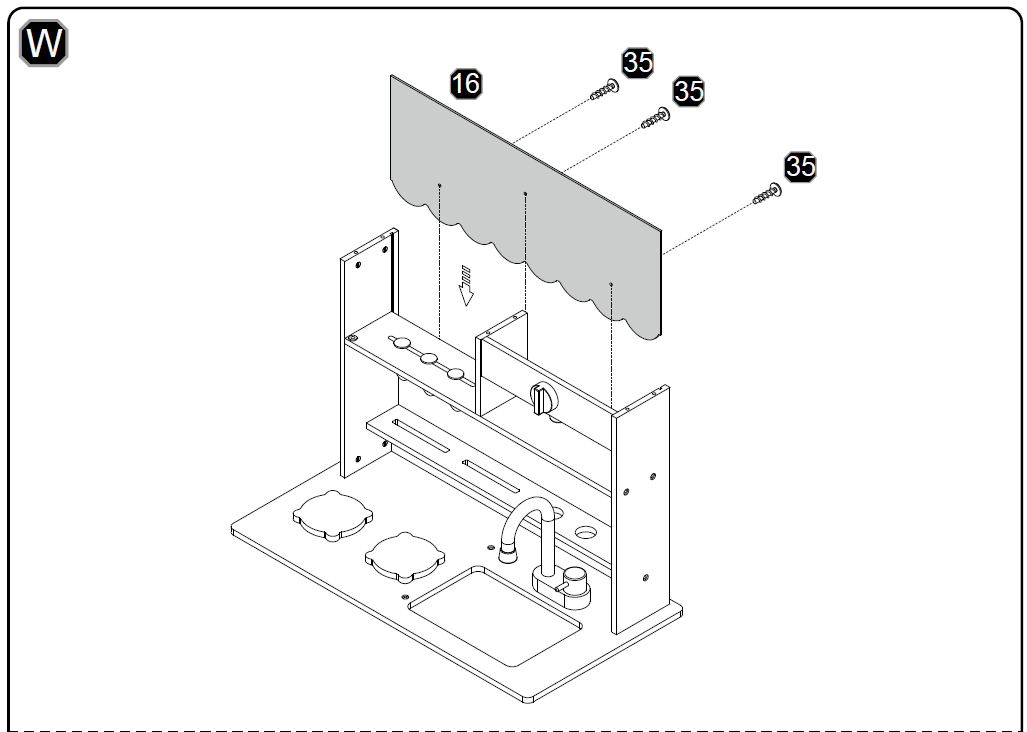 W

16

35

35

35