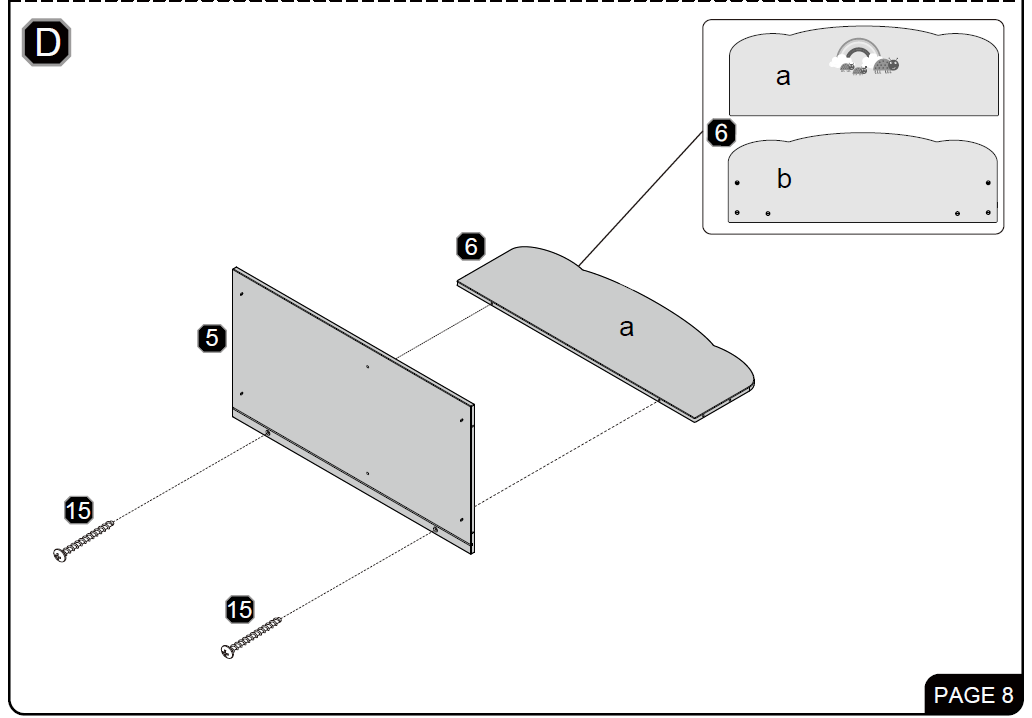 D

a

6

b

6

a

5

15

15

PAGE 8