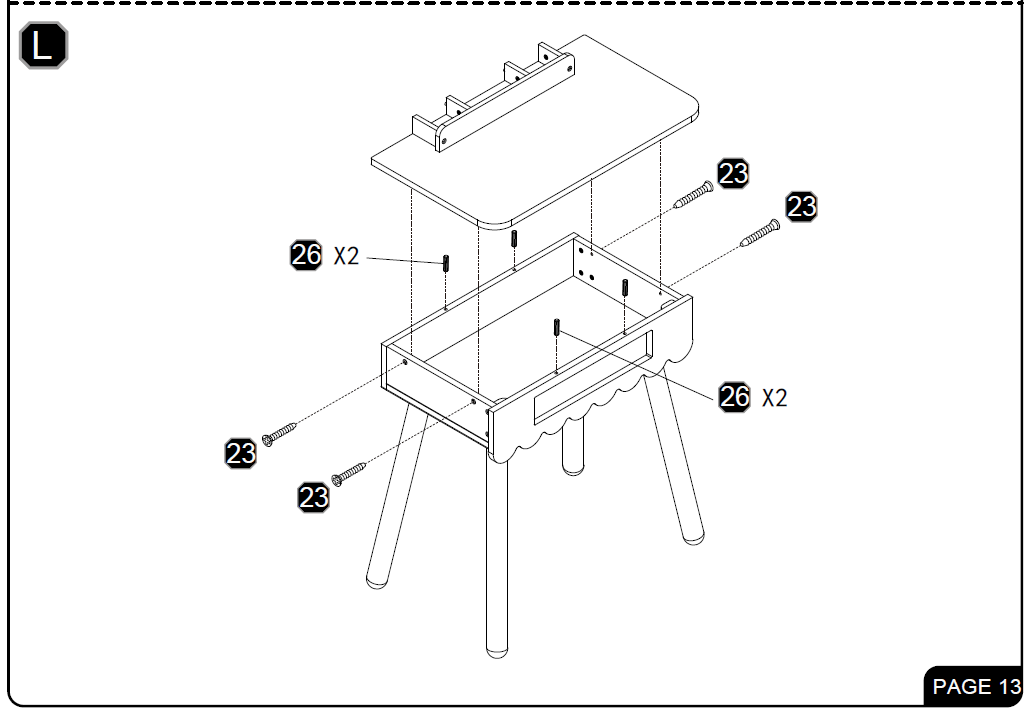 L

23

23

26 X2

26 X2

23

23

PAGE 13