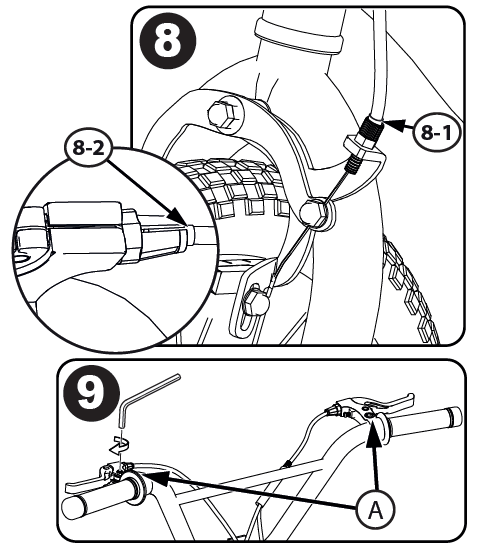 8

8-1

8-2

9

A