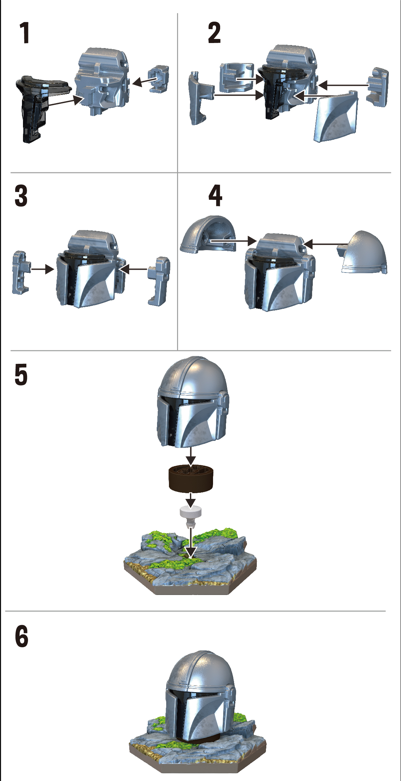 1

2

3

4

5

6