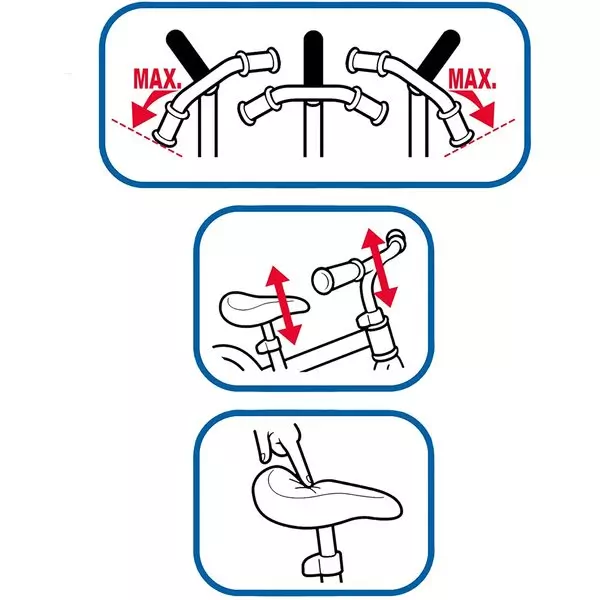 MAX.

MAX.