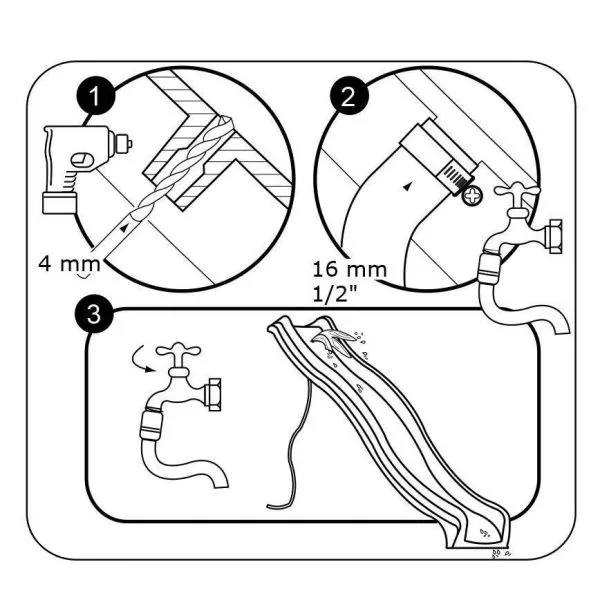 1

4 mm

2

16 mm
1/2"

3