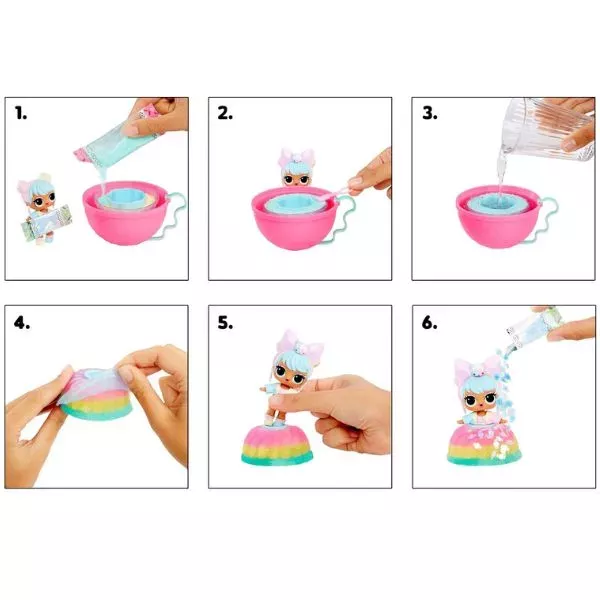 1.

2.

3.

4.

5.

6.