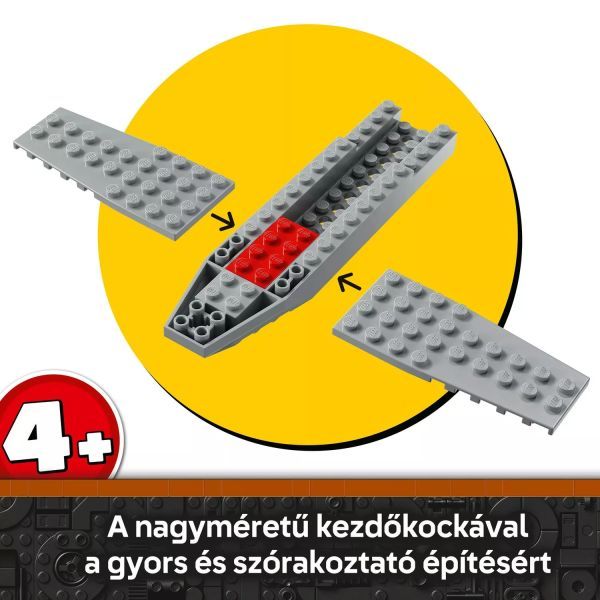 4+

A nagyméretű kezdőkockával a gyors és szórakoztató építésért