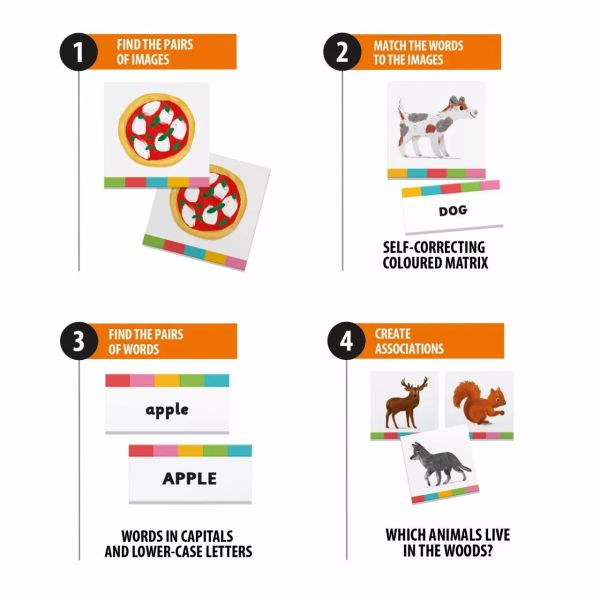 1
FIND THE PAIRS OF IMAGES

2
MATCH THE WORDS TO THE IMAGES

DOG

SELF-CORRECTING COLOURED MATRIX

3
FIND THE PAIRS OF WORDS

apple

APPLE

WORDS IN CAPITALS AND LOWER-CASE LETTERS

4
CREATE ASSOCIATIONS

WHICH ANIMALS LIVE IN THE WOODS?