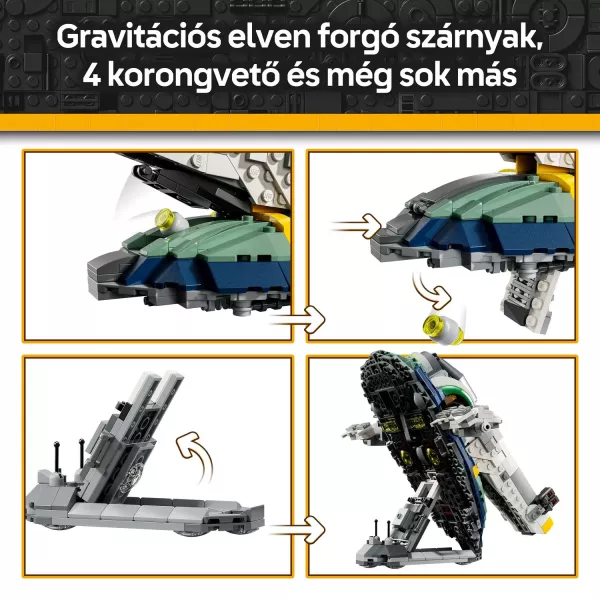 Gravitációs elven forgó szárnyak, 4 korongvető és még sok más