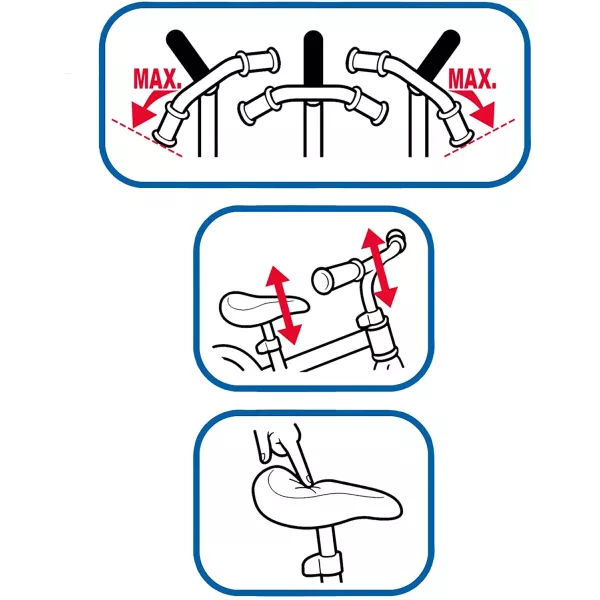 MAX.
MAX.