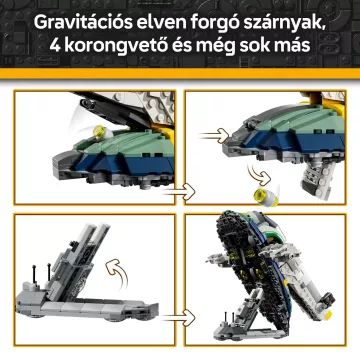 Gravitációs elven forgó szárnyak, 4 korongvető és még sok más