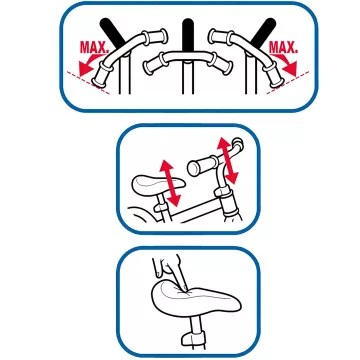 MAX.

MAX.